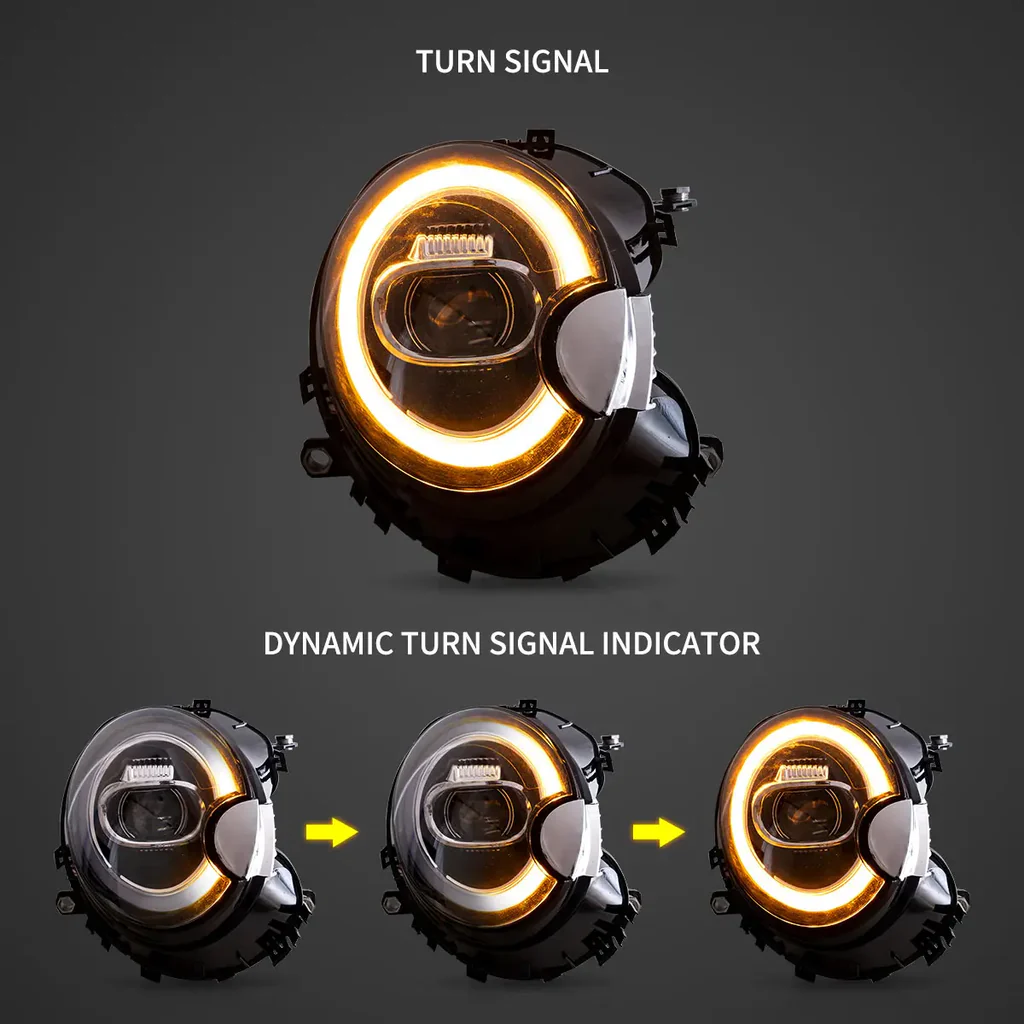 TURN SIGNAL

DYNAMIC TURN SIGNAL INDICATOR