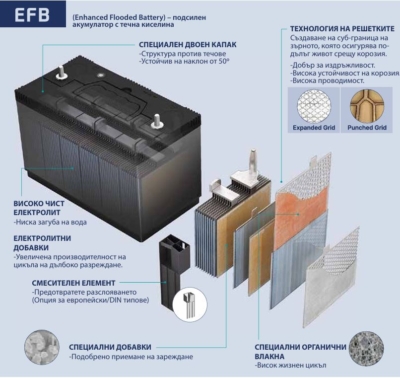 EFB

(Enhanced Flooded Battery) – подсилен акумулатор с течна киселина

СПЕЦИАЛЕН ДВОЕН КАПАК
-Структура против течове
-Устойчив на наклон от 50°

ТЕХНОЛОГИЯ НА РЕШЕТКИТЕ
Създаване на суб-граница на зърното, която осигурява по-дълъг живот срещу корозия.
-Добър за издръжливост.
-Висока устойчивост на корозия
-Висока проводимост.

Expanded Grid
Punched Grid

ВИСОКО ЧИСТ ЕЛЕКТРОЛИТ
-Ниска загуба на вода

ЕЛЕКТРОЛИТНИ ДОБАВКИ
-Увеличена производителност на цикъла на дълбоко разреждане.

СМЕСИТЕЛЕН ЕЛЕМЕНТ
-Предотвратете разслояването (Опция за европейски/DIN типове)

СПЕЦИАЛНИ ДОБАВКИ
-Подобрено приемане на зареждане

СПЕЦИАЛНИ ОРГАНИЧНИ ВЛАКНА
-Висок жизнен цикъл